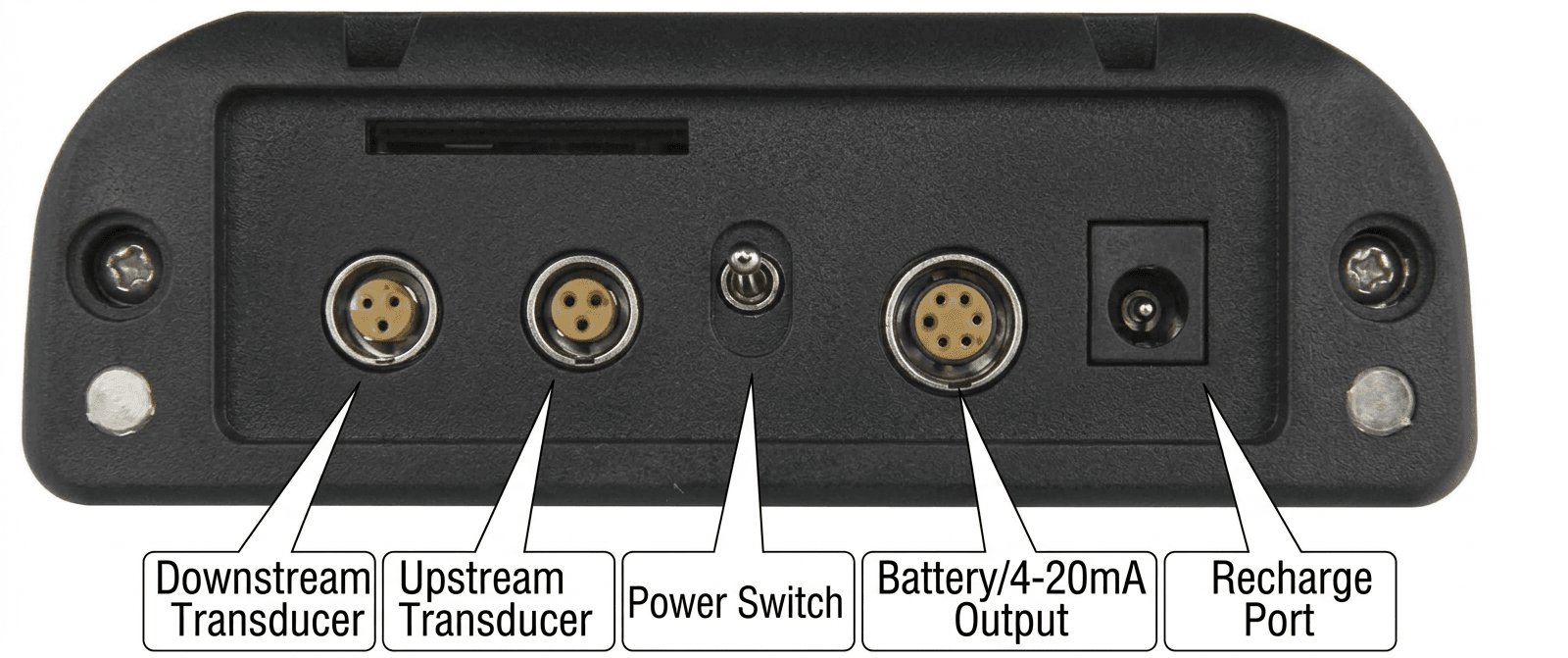 Downstream Transducer

Upstream Transducer

Power Switch

Battery/4-20mA Output

Recharge Port